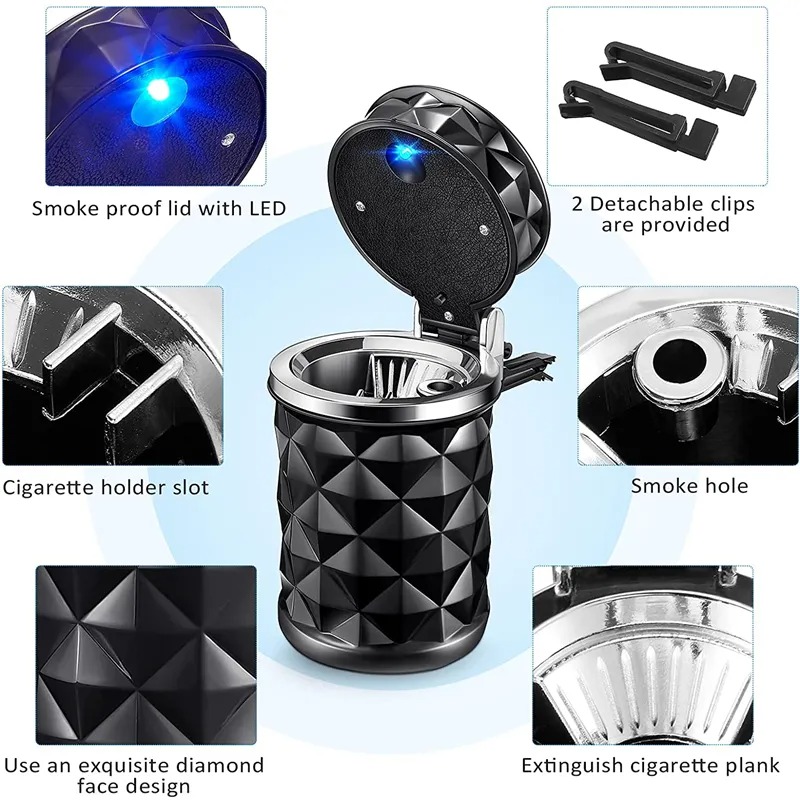 Smoke proof lid with LED

2 Detachable clips are provided

Cigarette holder slot

Smoke hole

Use an exquisite diamond face design

Extinguish cigarette plank